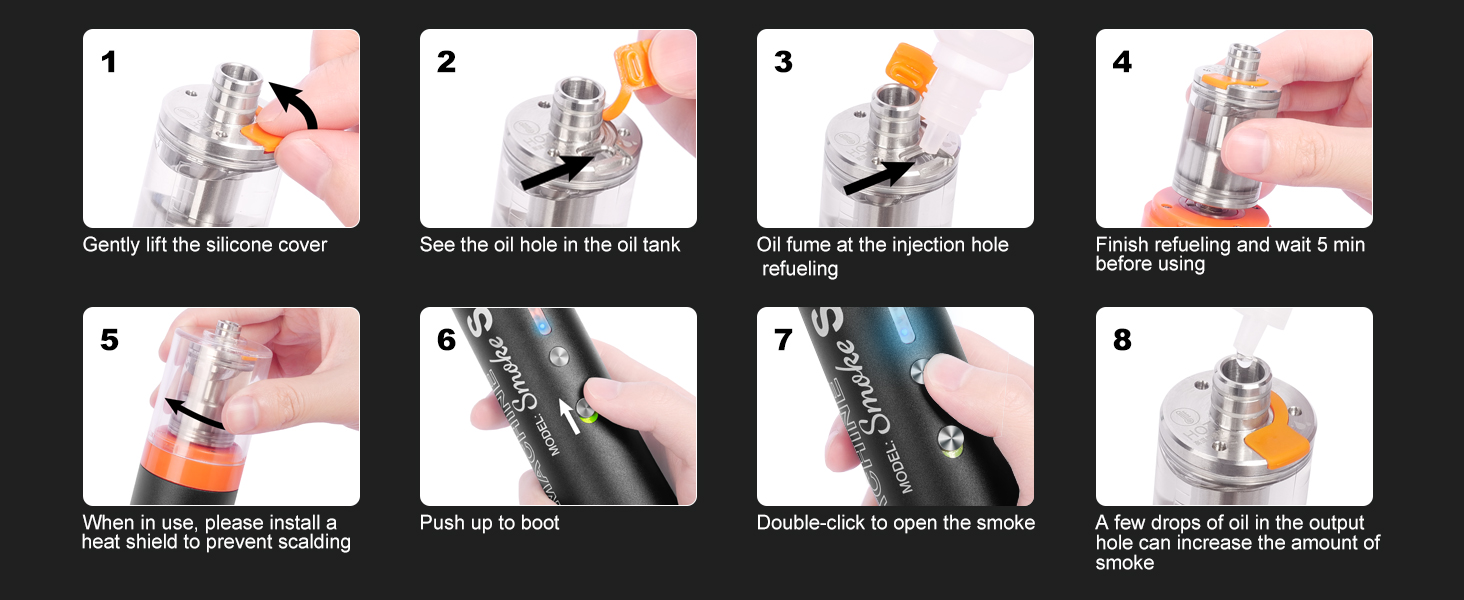 1
Gently lift the silicone cover

2
See the oil hole in the oil tank

3
Oil fume at the injection hole refueling

4
Finish refueling and wait 5 min before using

5
When in use, please install a heat shield to prevent scalding

6
MACHINE MODEL: Smoke S
Push up to boot

7
MACHINE MODEL: Smoke S
Double-click to open the smoke

8
A few drops of oil in the output hole can increase the amount of smoke